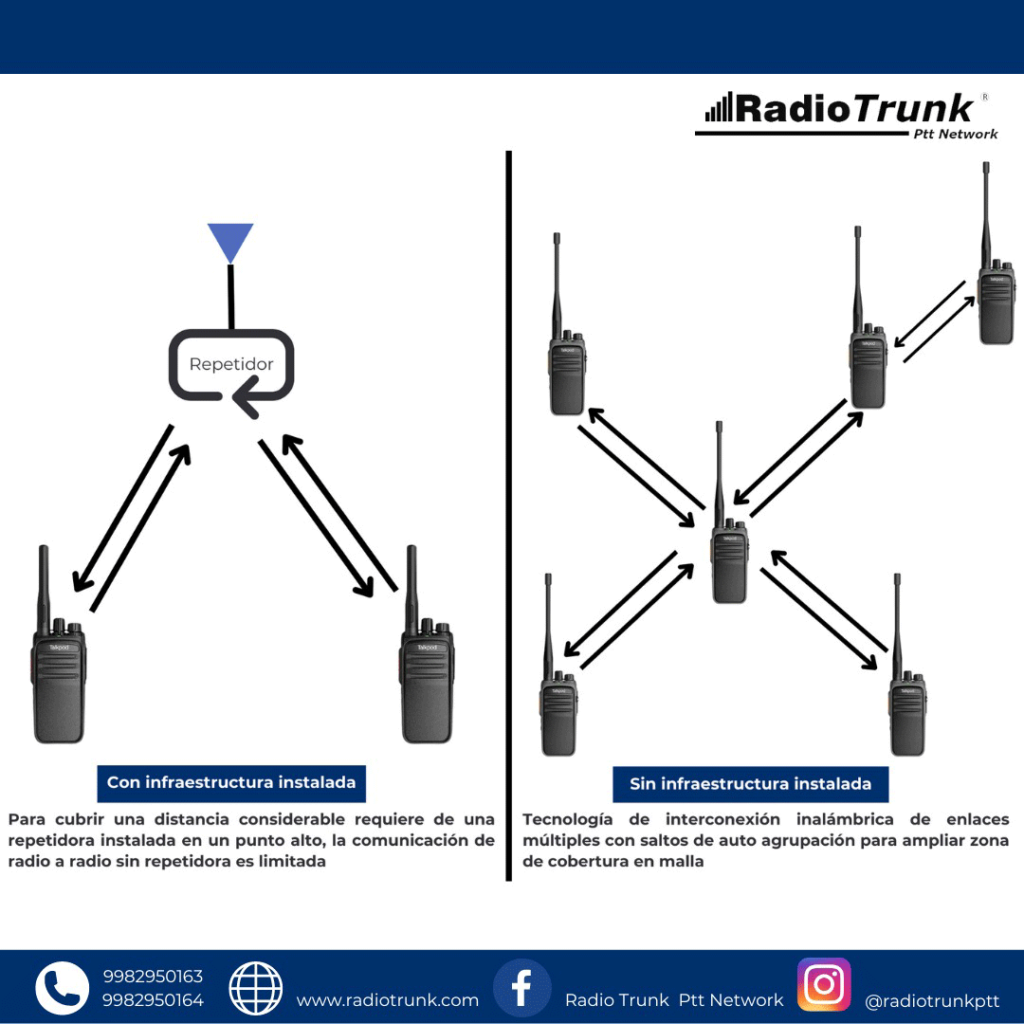 RadioTrunk®
Ptt Network

Repetidor

Con infraestructura instalada

Para cubrir una distancia considerable requiere de una repetidora instalada en un punto alto, la comunicación de radio a radio sin repetidora es limitada

Sin infraestructura instalada

Tecnología de interconexión inalámbrica de enlaces múltiples con saltos de auto agrupación para ampliar zona de cobertura en malla

9982950163
9982950164
www.radiotrunk.com
Radio Trunk Ptt Network
@radiotrunkptt